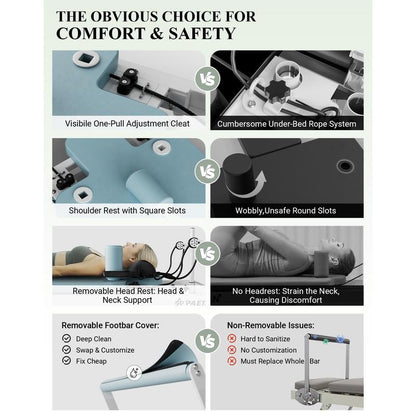 THE OBVIOUS CHOICE FOR
COMFORT & SAFETY

Visibile One-Pull Adjustment Cleat

VS

Cumbersome Under-Bed Rope System

Shoulder Rest with Square Slots

VS

Wobbly,Unsafe Round Slots

Removable Head Rest: Head & Neck Support

VS

No Headrest: Strain the Neck, Causing Discomfort

Removable Footbar Cover:
Deep Clean
Swap & Customize
Fix Cheap

VS

Non-Removable Issues:
Hard to Sanitize
No Customization
Must Replace Whole Bar